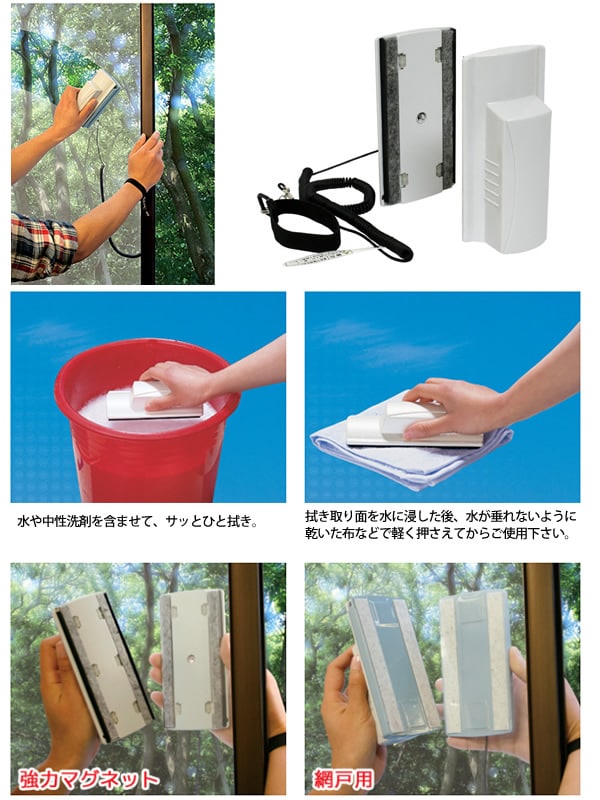 水や中性洗剤を含ませて、サッとひと拭き。

拭き取り面を水に浸した後、水が垂れないように乾いた布などで軽く押さえてからご使用下さい。

強力マグネット

網戸用