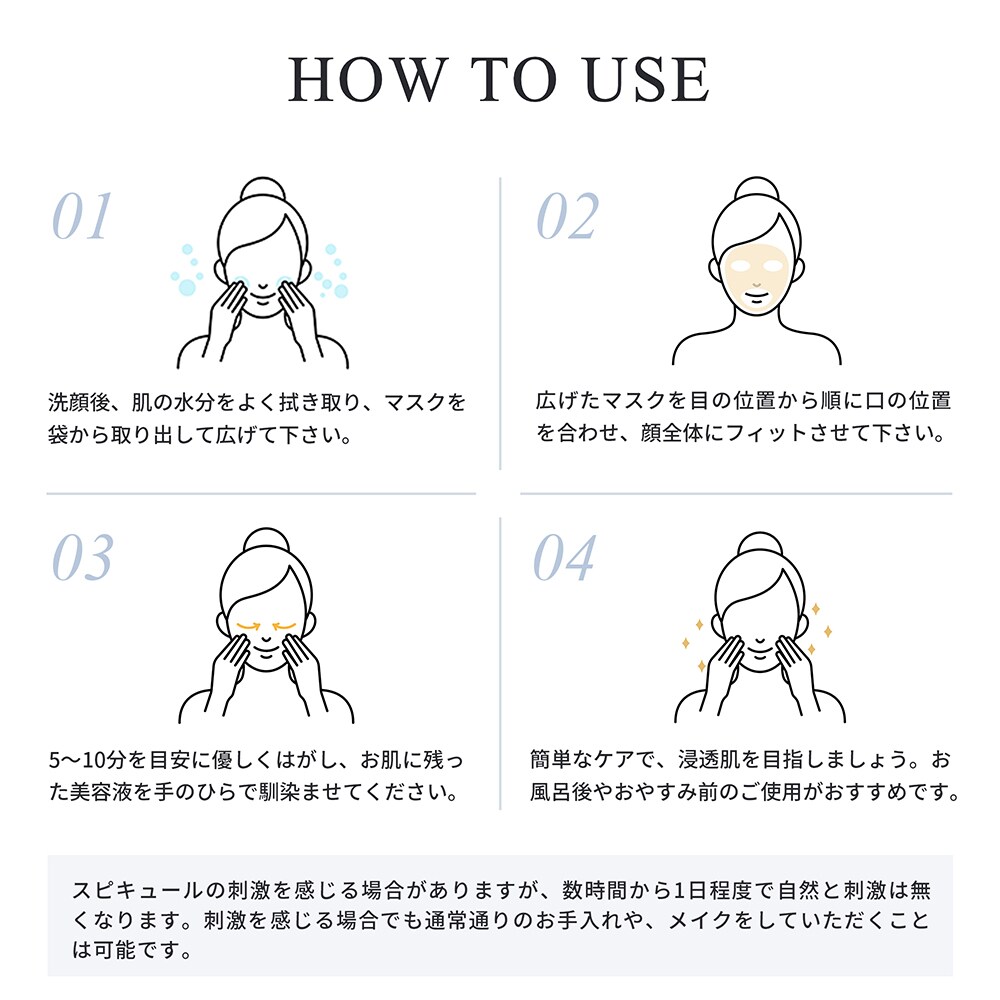 HOW TO USE

01

洗顔後、肌の水分をよく拭き取り、マスクを袋から取り出して広げて下さい。

02

広げたマスクを目の位置から順に口の位置を合わせ、顔全体にフィットさせて下さい。

03

5〜10分を目安に優しくはがし、お肌に残った美容液を手のひらで馴染ませてください。

04

簡単なケアで、浸透肌を目指しましょう。お風呂後やおやすみ前のご使用がおすすめです。

スピキュールの刺激を感じる場合がありますが、数時間から1日程度で自然と刺激は無くなります。刺激を感じる場合でも通常通りのお手入れや、メイクをしていただくことは可能です。